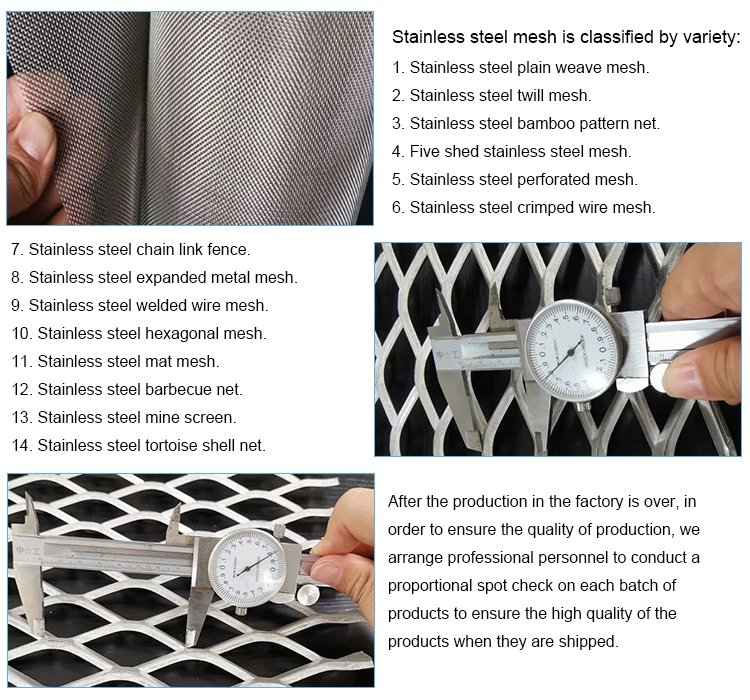 Stainless steel mesh is classified by variety:

1. Stainless steel plain weave mesh.
2. Stainless steel twill mesh.
3. Stainless steel bamboo pattern net.
4. Five shed stainless steel mesh.
5. Stainless steel perforated mesh.
6. Stainless steel crimped wire mesh.
7. Stainless steel chain link fence.
8. Stainless steel expanded metal mesh.
9. Stainless steel welded wire mesh.
10. Stainless steel hexagonal mesh.
11. Stainless steel mat mesh.
12. Stainless steel barbecue net.
13. Stainless steel mine screen.
14. Stainless steel tortoise shell net.

After the production in the factory is over, in order to ensure the quality of production, we arrange professional personnel to conduct a proportional spot check on each batch of products to ensure the high quality of the products when they are shipped.